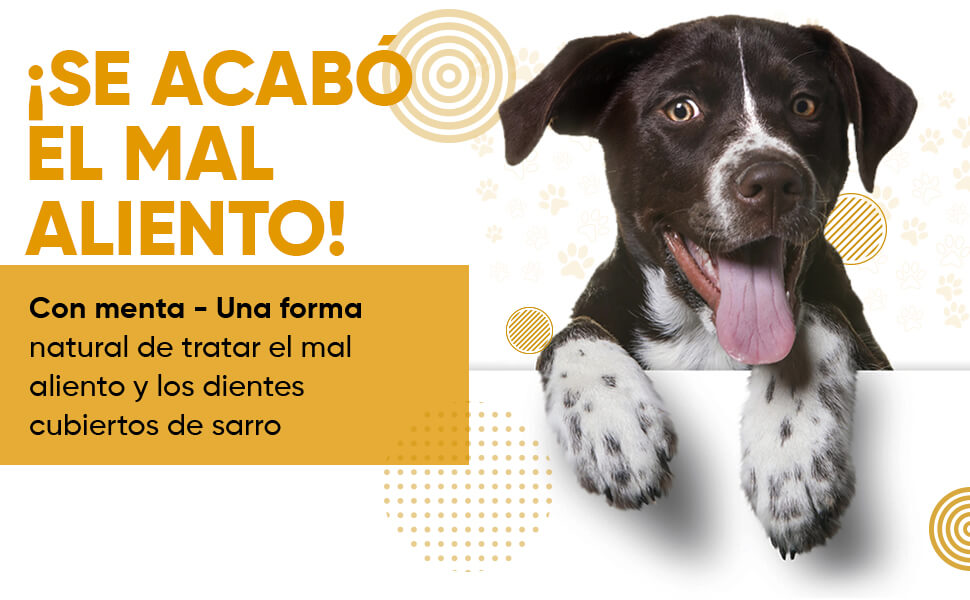 ¡SE ACABÓ EL MAL ALIENTO!

Con menta - Una forma natural de tratar el mal aliento y los dientes cubiertos de sarro