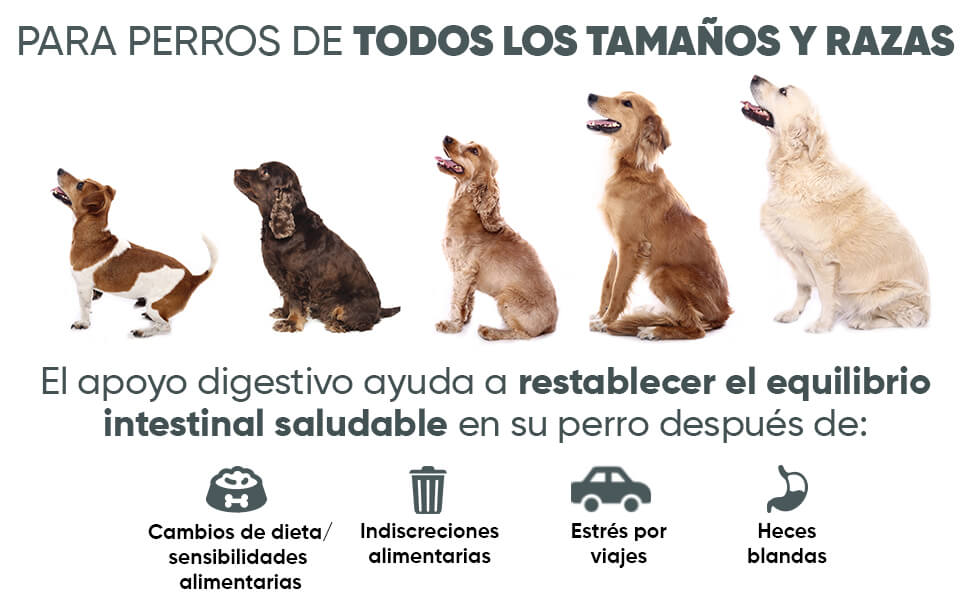 PARA PERROS DE TODOS LOS TAMAÑOS Y RAZAS

El apoyo digestivo ayuda a restablecer el equilibrio intestinal saludable en su perro después de:

Cambios de dieta/ sensibilidades alimentarias

Indiscreciones alimentarias

Estrés por viajes

Heces blandas