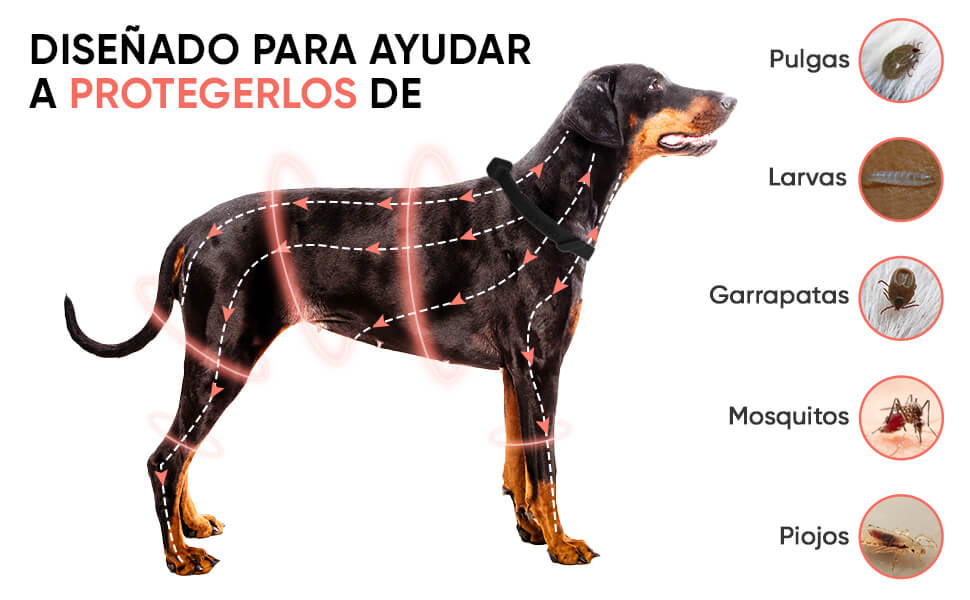 DISEÑADO PARA AYUDAR A PROTEGERLOS DE

Pulgas

Larvas

Garrapatas

Mosquitos

Piojos