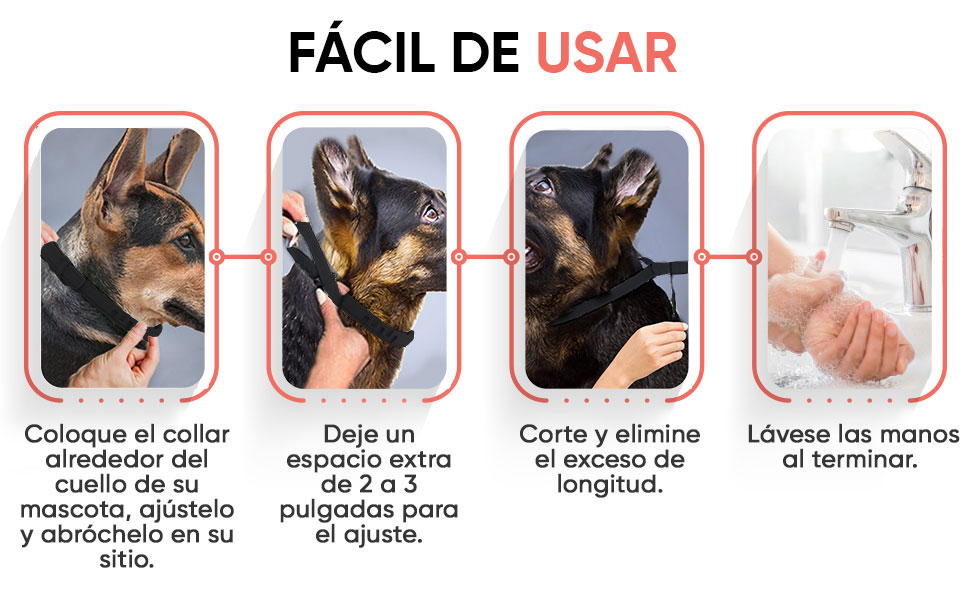 FÁCIL DE USAR

Coloque el collar alrededor del cuello de su mascota, ajústelo y abróchelo en su sitio.

Deje un espacio extra de 2 a 3 pulgadas para el ajuste.

Corte y elimine el exceso de longitud.

Lávese las manos al terminar.