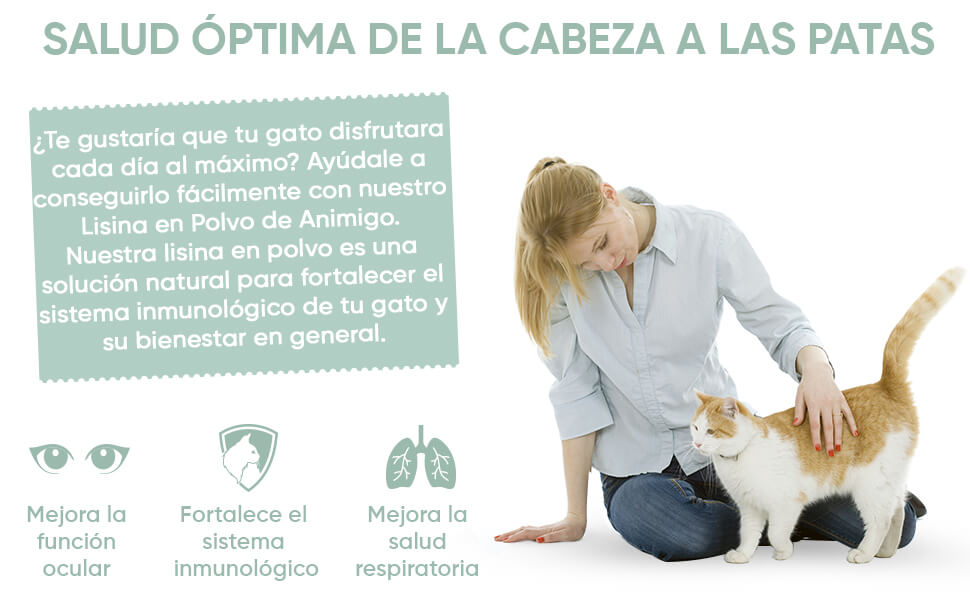 SALUD ÓPTIMA DE LA CABEZA A LAS PATAS

¿Te gustaría que tu gato disfrutara cada día al máximo? Ayúdale a conseguirlo fácilmente con nuestro Lisina en Polvo de Animigo. Nuestra lisina en polvo es una solución natural para fortalecer el sistema inmunológico de tu gato y su bienestar en general.

Mejora la función ocular

Fortalece el sistema inmunológico

Mejora la salud respiratoria