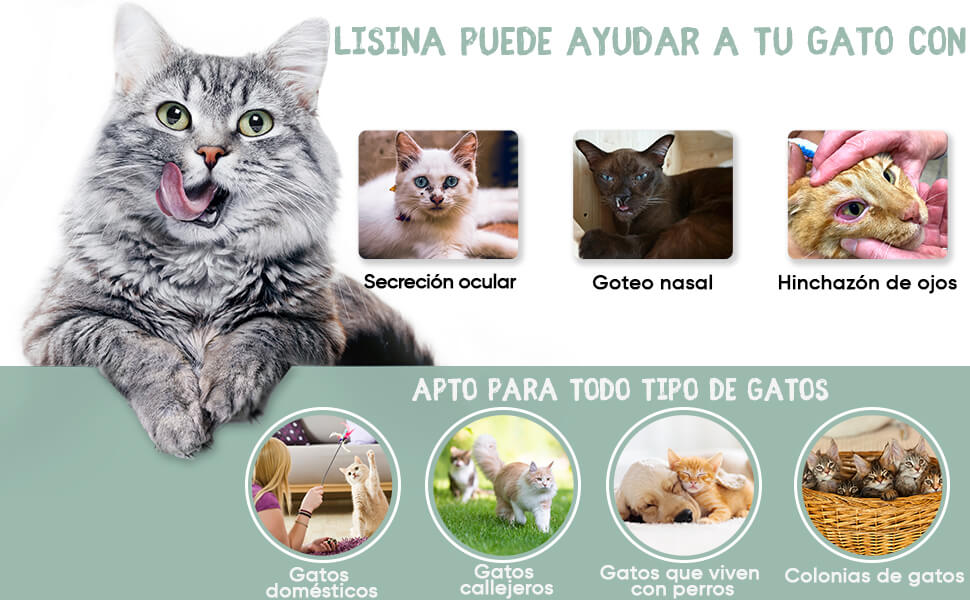 LISINA PUEDE AYUDAR A TU GATO CON

Secreción ocular

Goteo nasal

Hinchazón de ojos

APTO PARA TODO TIPO DE GATOS

Gatos domésticos

Gatos callejeros

Gatos que viven con perros

Colonias de gatos