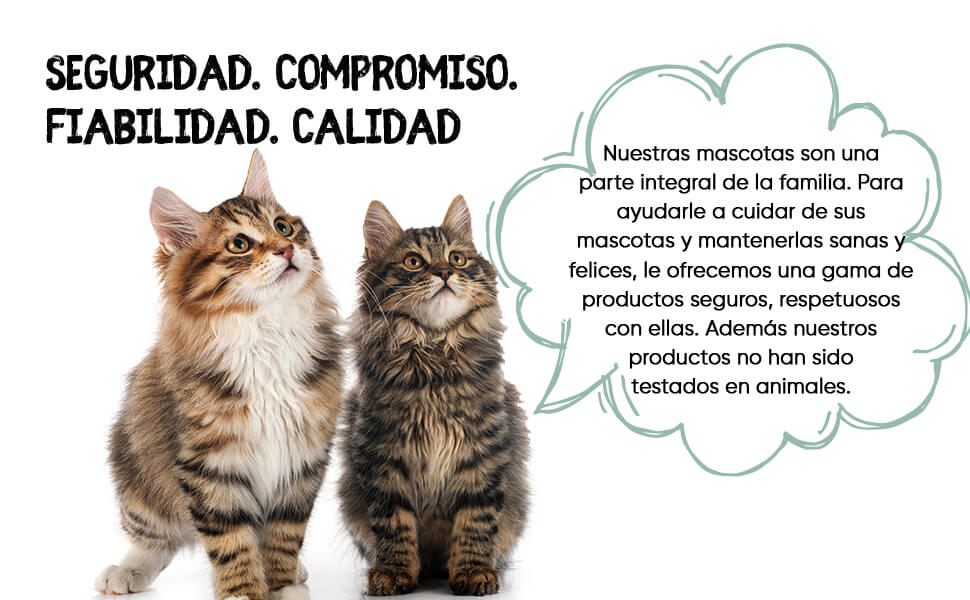 SEGURIDAD. COMPROMISO. FIABILIDAD. CALIDAD

Nuestras mascotas son una parte integral de la familia. Para ayudarle a cuidar de sus mascotas y mantenerlas sanas y felices, le ofrecemos una gama de productos seguros, respetuosos con ellas. Además nuestros productos no han sido testados en animales.