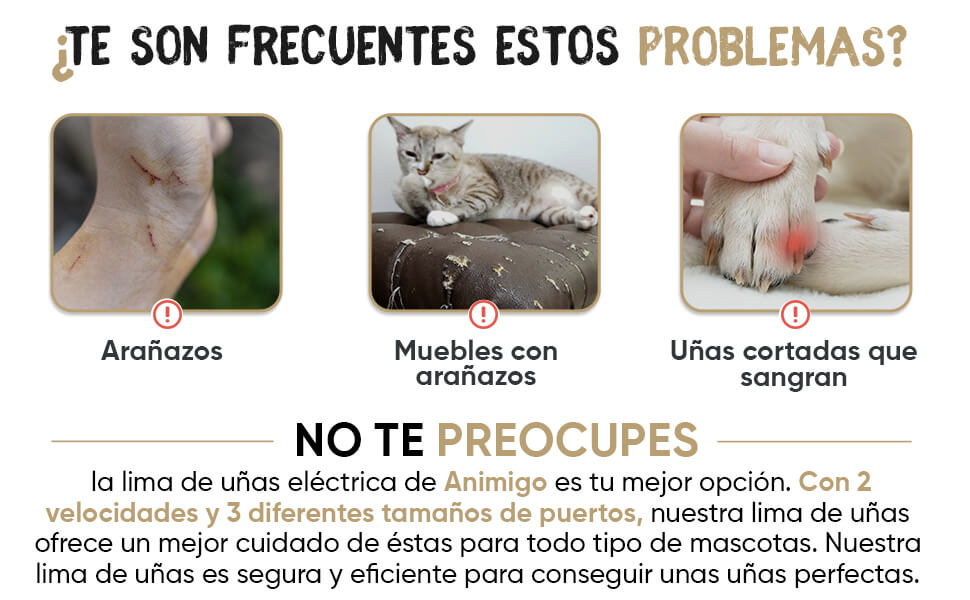 ¿TE SON FRECUENTES ESTOS PROBLEMAS?

Arañazos

Muebles con arañazos

Uñas cortadas que sangran

NO TE PREOCUPES

la lima de uñas eléctrica de Animigo es tu mejor opción. Con 2 velocidades y 3 diferentes tamaños de puertos, nuestra lima de uñas ofrece un mejor cuidado de éstas para todo tipo de mascotas. Nuestra lima de uñas es segura y eficiente para conseguir unas uñas perfectas.