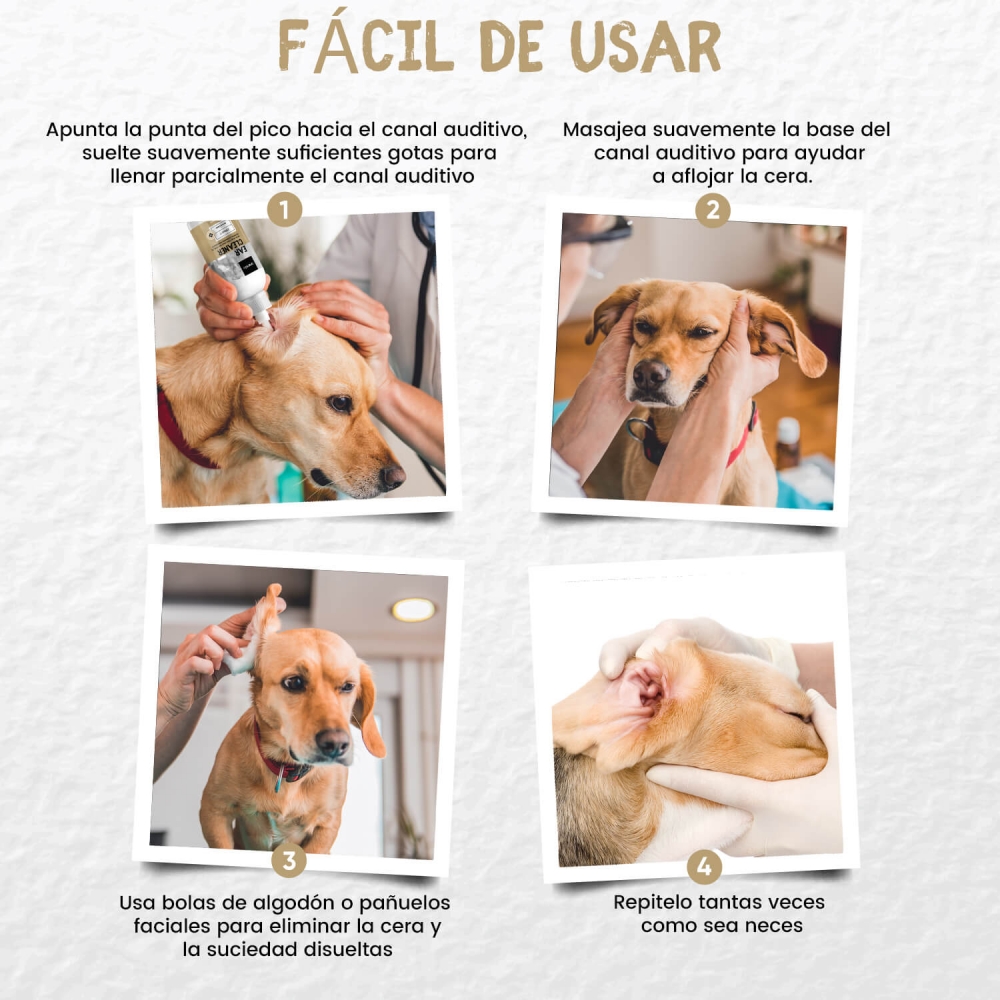 FÁCIL DE USAR

Apunta la punta del pico hacia el canal auditivo, suelte suavemente suficientes gotas para llenar parcialmente el canal auditivo

1

EAR CLEANER

Masajea suavemente la base del canal auditivo para ayudar a aflojar la cera.

2

3

Usa bolas de algodón o pañuelos faciales para eliminar la cera y la suciedad disueltas

4

Repitelo tantas veces como sea neces