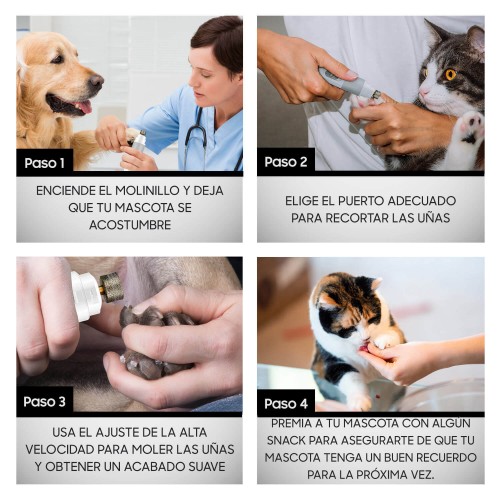 Paso 1

ENCIENDE EL MOLINILLO Y DEJA QUE TU MASCOTA SE ACOSTUMBRE

Paso 2

ELIGE EL PUERTO ADECUADO PARA RECORTAR LAS UÑAS

Paso 3

USA EL AJUSTE DE LA ALTA VELOCIDAD PARA MOLER LAS UÑAS Y OBTENER UN ACABADO SUAVE

Paso 4

PREMIA A TU MASCOTA CON ALGÚN SNACK PARA ASEGURARTE DE QUE TU MASCOTA TENGA UN BUEN RECUERDO PARA LA PRÓXIMA VEZ.