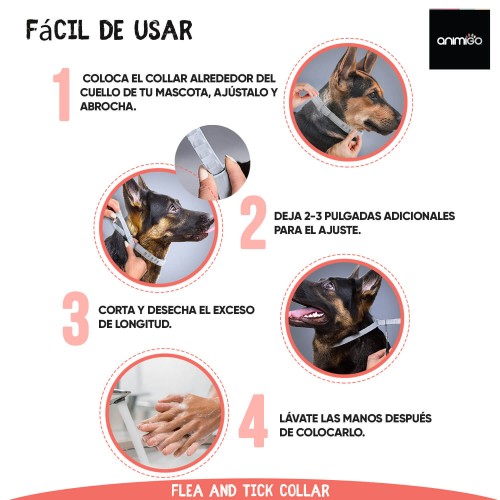 FáCIL DE USAR

animigo

1 COLOCA EL COLLAR ALREDEDOR DEL CUELLO DE TU MASCOTA, AJÚSTALO Y ABROCHA.

2 DEJA 2-3 PULGADAS ADICIONALES PARA EL AJUSTE.

3 CORTA Y DESECHA EL EXCESO DE LONGITUD.

4 LÁVATE LAS MANOS DESPUÉS DE COLOCARLO.

FLEA AND TICK COLLAR