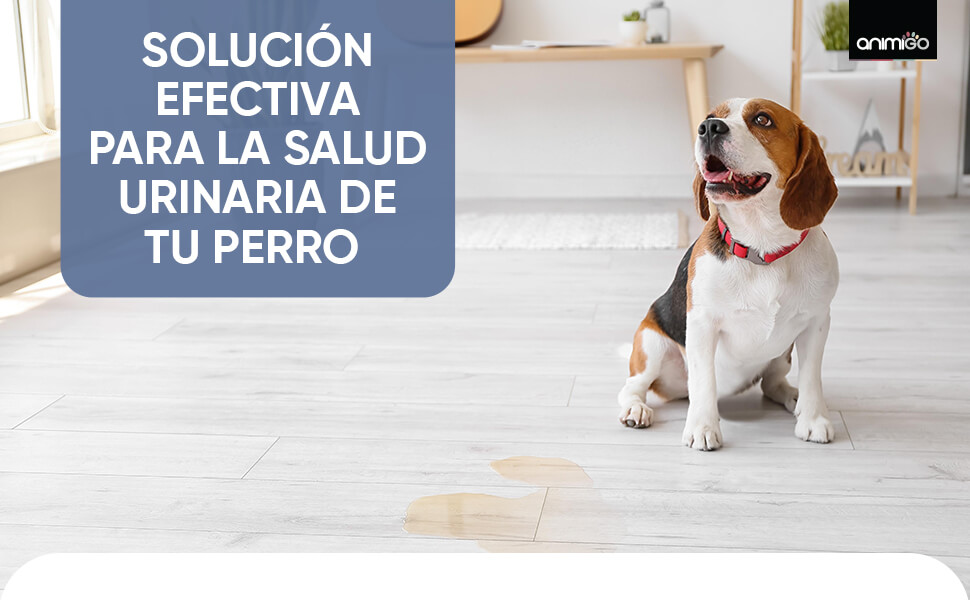 SOLUCIÓN EFECTIVA PARA LA SALUD URINARIA DE TU PERRO

animigo