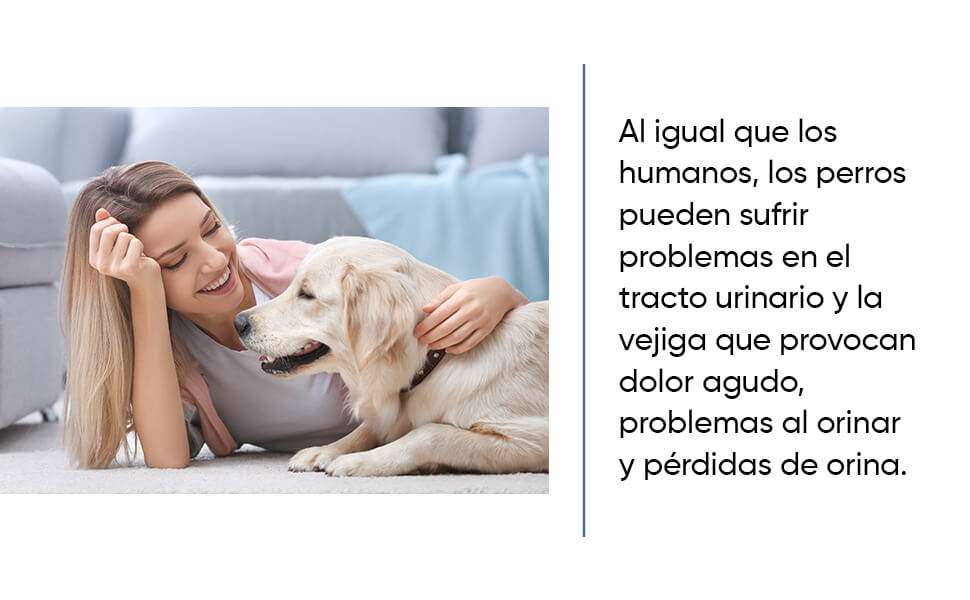 Al igual que los humanos, los perros pueden sufrir problemas en el tracto urinario y la vejiga que provocan dolor agudo, problemas al orinar y pérdidas de orina.