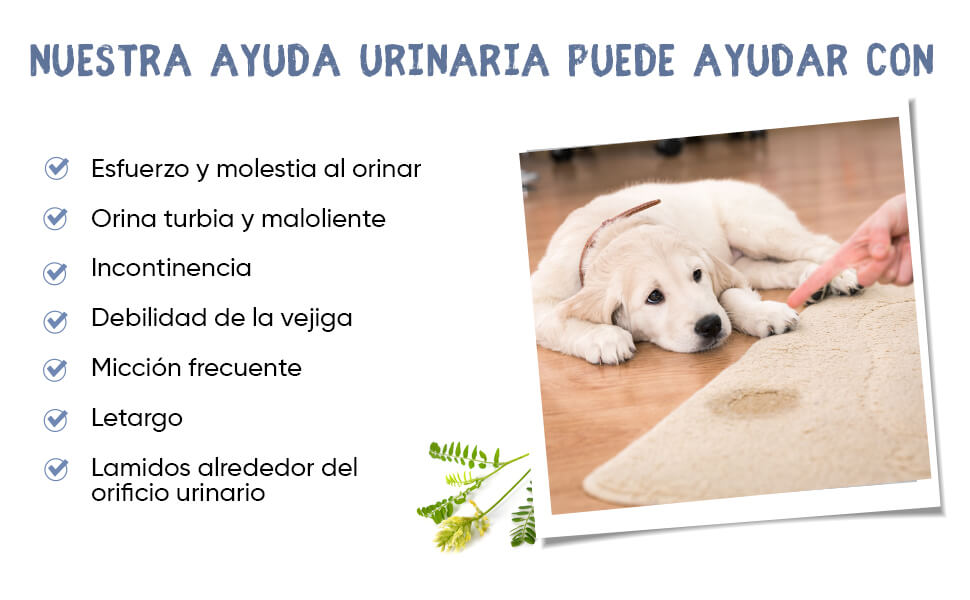 NUESTRA AYUDA URINARIA PUEDE AYUDAR CON

Esfuerzo y molestia al orinar
Orina turbia y maloliente
Incontinencia
Debilidad de la vejiga
Micción frecuente
Letargo
Lamidos alrededor del orificio urinario