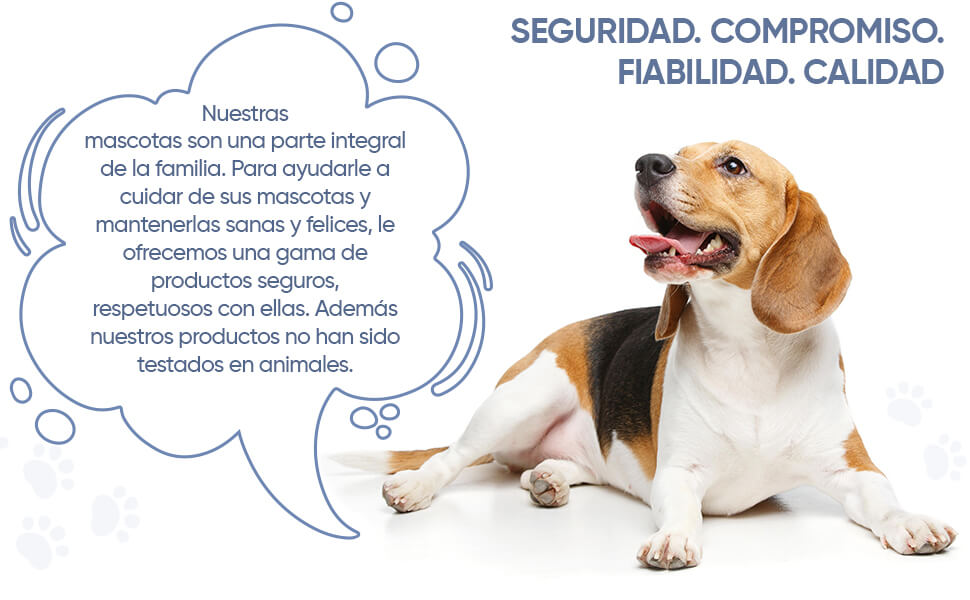 SEGURIDAD. COMPROMISO.
FIABILIDAD. CALIDAD

Nuestras mascotas son una parte integral de la familia. Para ayudarle a cuidar de sus mascotas y mantenerlas sanas y felices, le ofrecemos una gama de productos seguros, respetuosos con ellas. Además nuestros productos no han sido testados en animales.