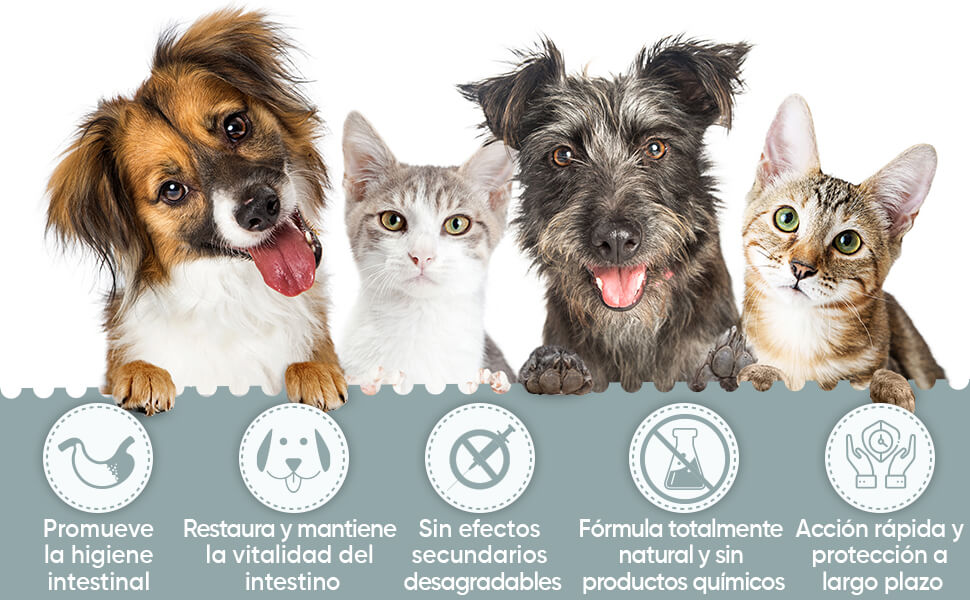 Promueve la higiene intestinal

Restaura y mantiene la vitalidad del intestino

Sin efectos secundarios desagradables

Fórmula totalmente natural y sin productos químicos

Acción rápida y protección a largo plazo