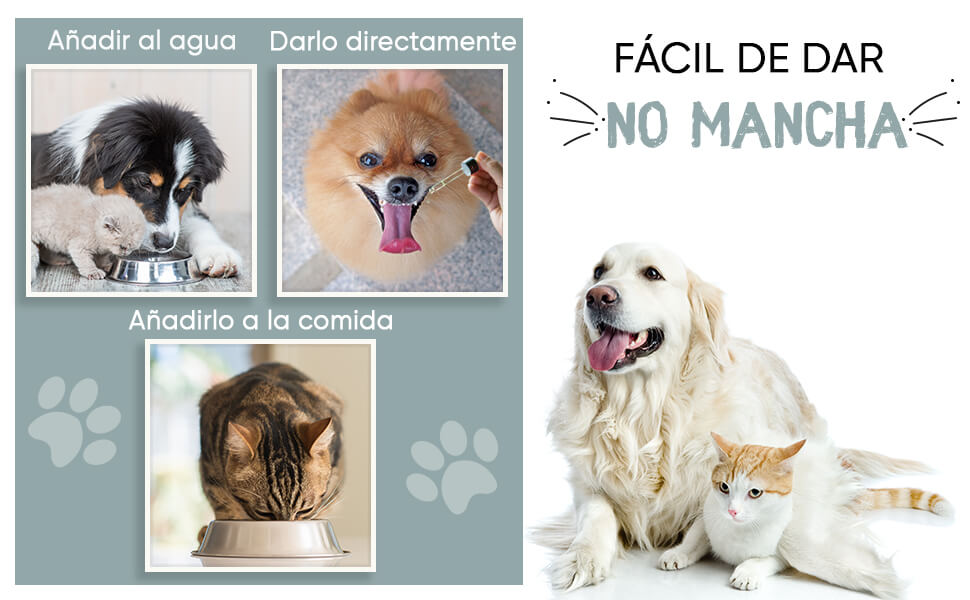 Añadir al agua

Darlo directamente

Añadirlo a la comida

FÁCIL DE DAR

NO MANCHA